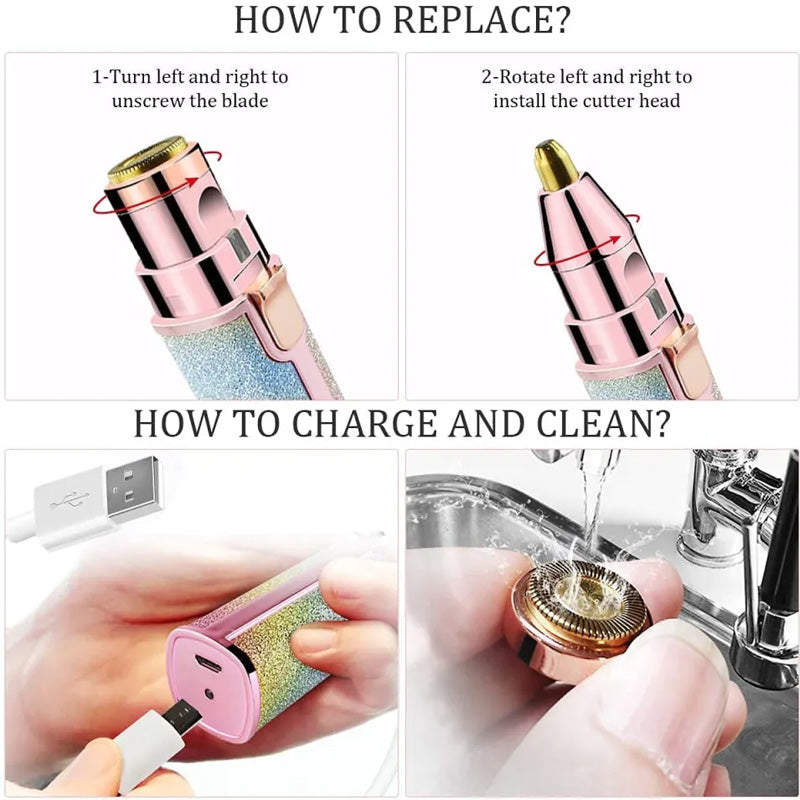 HOW TO REPLACE?

1-Turn left and right to unscrew the blade

2-Rotate left and right to install the cutter head

HOW TO CHARGE AND CLEAN?