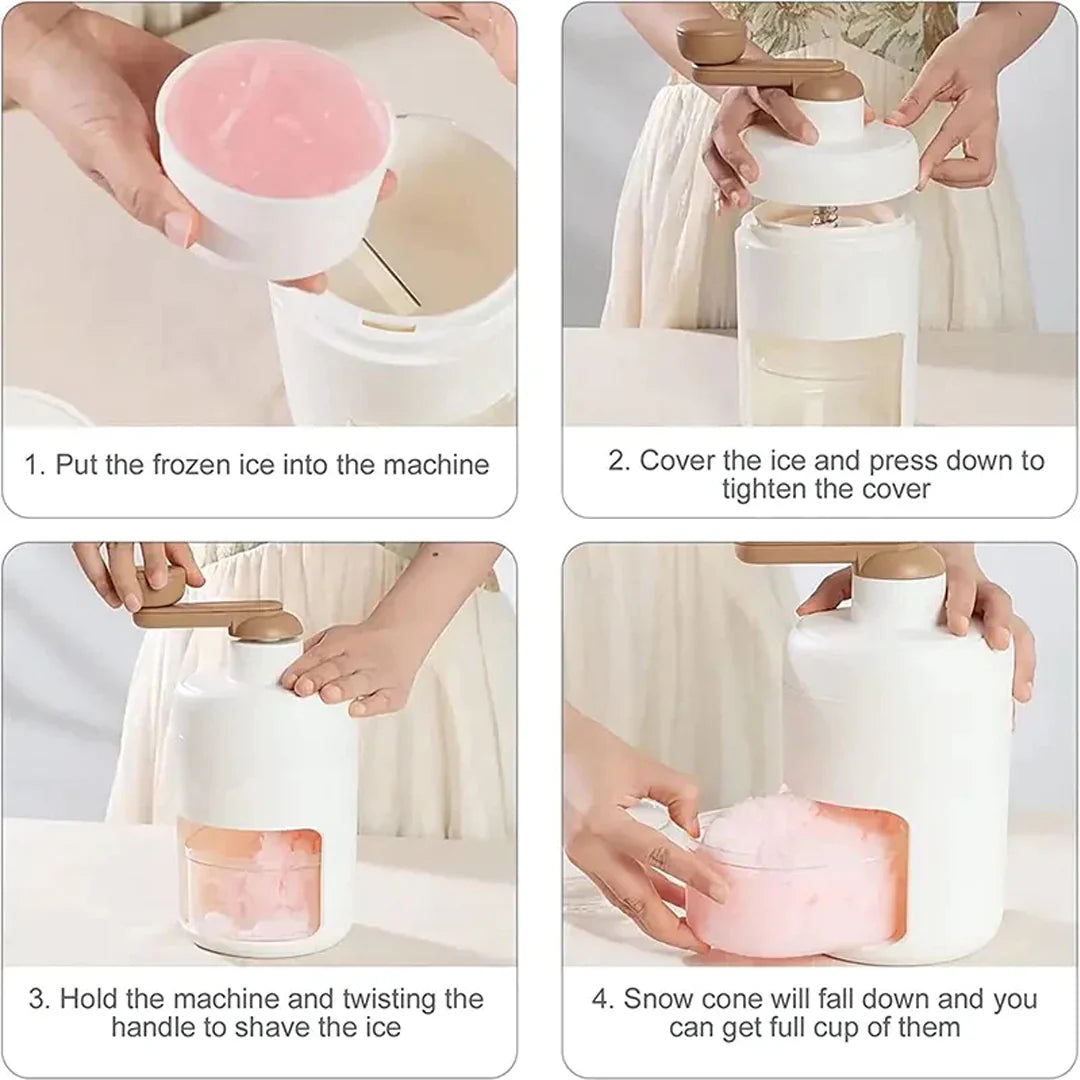 1. Put the frozen ice into the machine

2. Cover the ice and press down to tighten the cover

3. Hold the machine and twisting the handle to shave the ice

4. Snow cone will fall down and you can get full cup of them