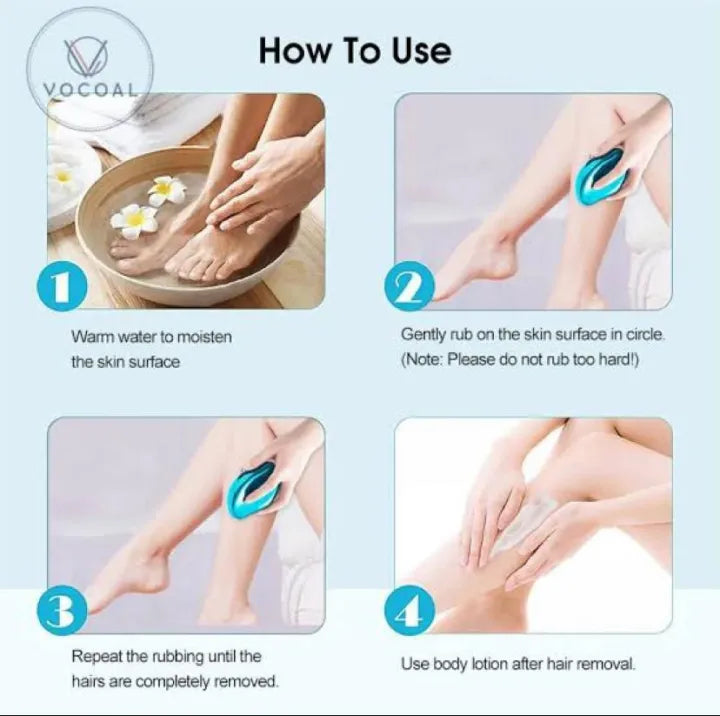 VOCOAL

How To Use

1

Warm water to moisten the skin surface

2

Gently rub on the skin surface in circle. (Note: Please do not rub too hard!)

3

Repeat the rubbing until the hairs are completely removed.

4

Use body lotion after hair removal.