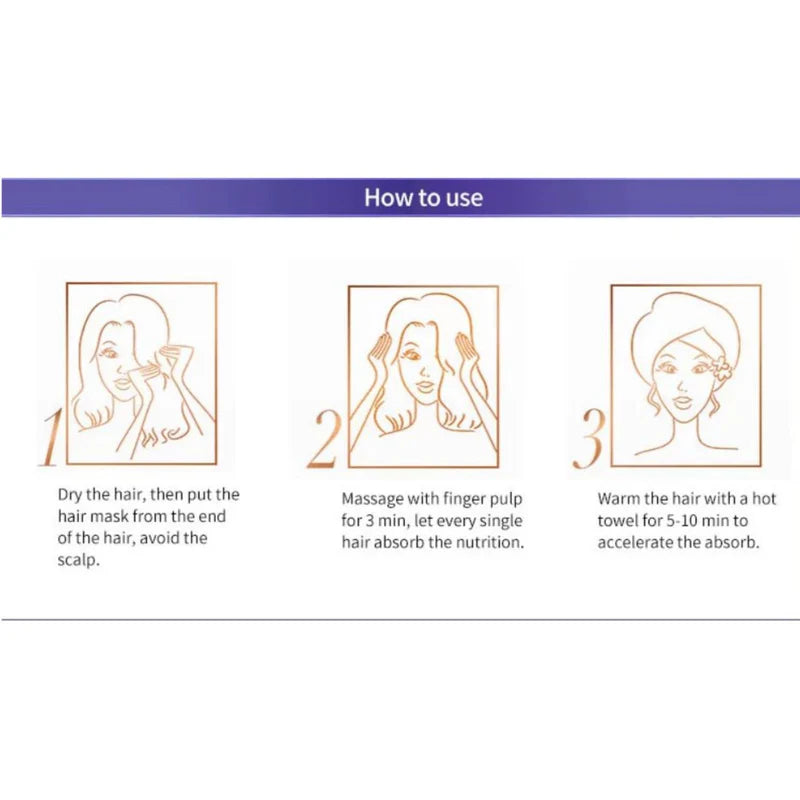 How to use

1

Dry the hair, then put the hair mask from the end of the hair, avoid the scalp.

2

Massage with finger pulp for 3 min, let every single hair absorb the nutrition.

3

Warm the hair with a hot towel for 5-10 min to accelerate the absorb.